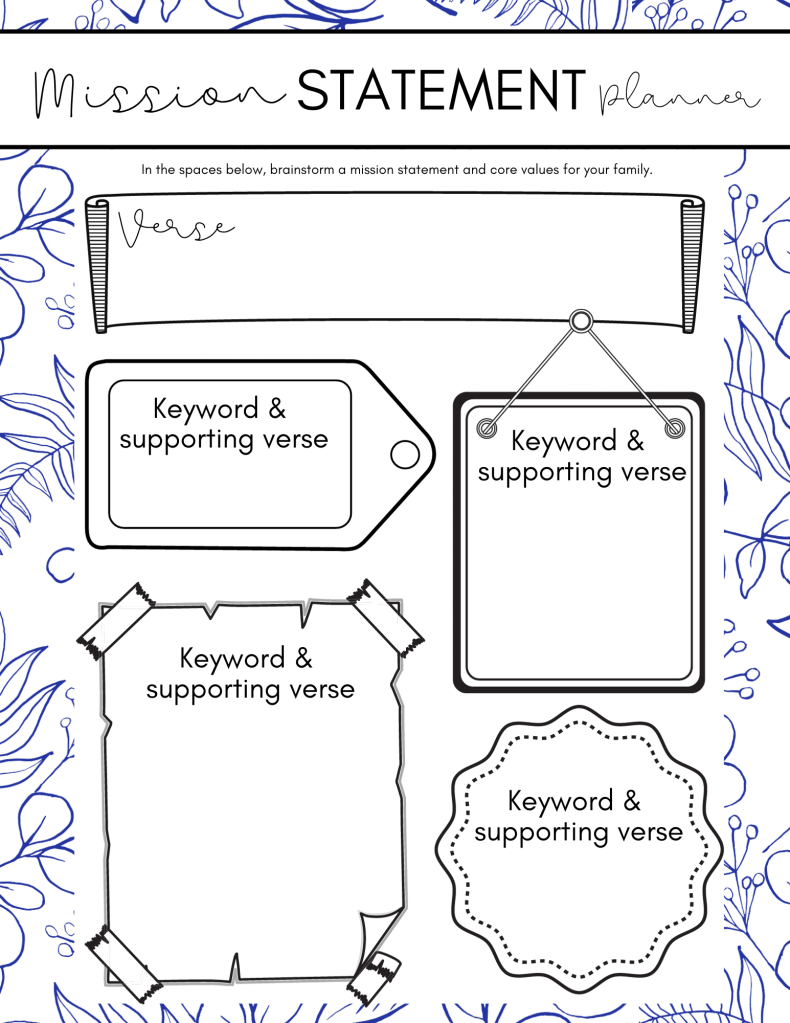 Mission STATEMENT planner

In the spaces below, brainstorm a mission statement and core values for your family.

Verse

Keyword & supporting verse

Keyword & supporting verse

Keyword & supporting verse

Keyword & supporting verse